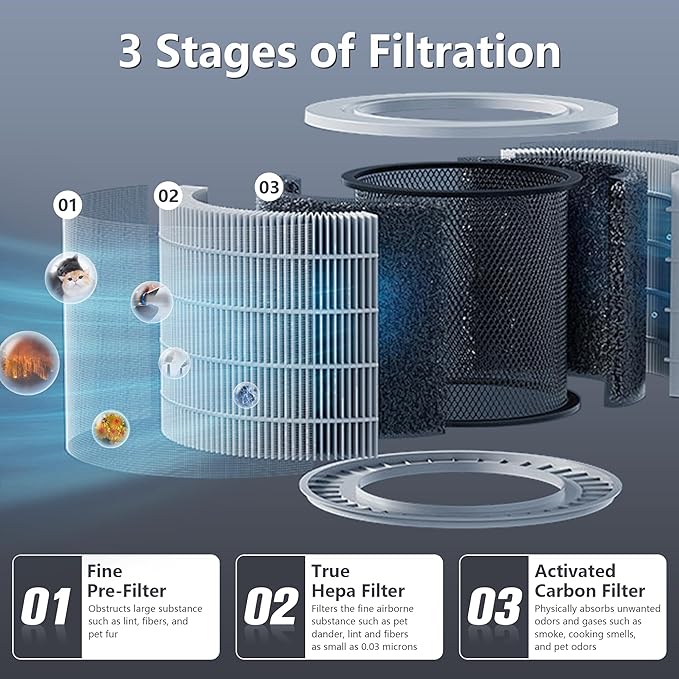 3 Stages of Filtration

01

02

03

01
Fine Pre-Filter
Obstructs large substance such as lint, fibers, and pet fur

02
True Hepa Filter
Filters the fine airborne substance such as pet dander, lint and fibers as small as 0.03 microns

03
Activated Carbon Filter
Physically absorbs unwanted odors and gases such as smoke, cooking smells, and pet odors