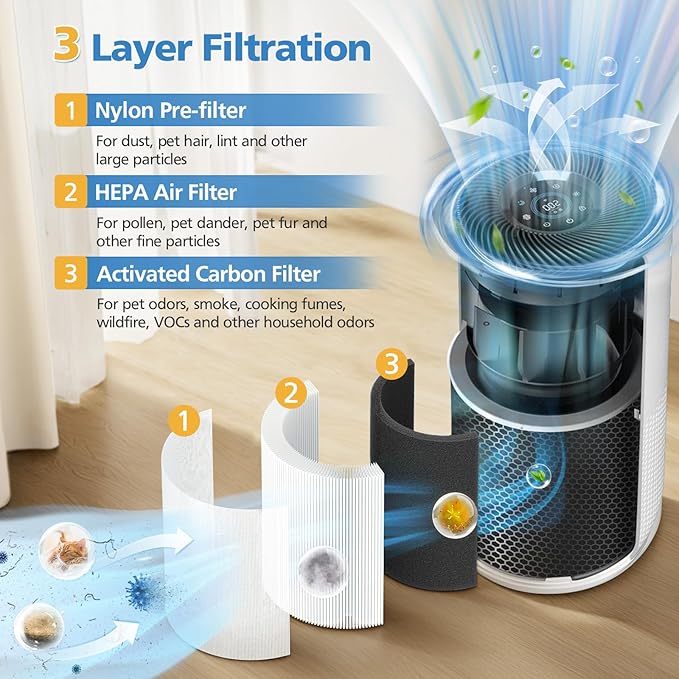 3 Layer Filtration

1 Nylon Pre-filter

For dust, pet hair, lint and other large particles

2 HEPA Air Filter

For pollen, pet dander, pet fur and other fine particles

3 Activated Carbon Filter

For pet odors, smoke, cooking fumes, wildfire, VOCs and other household odors

002

1

2

3