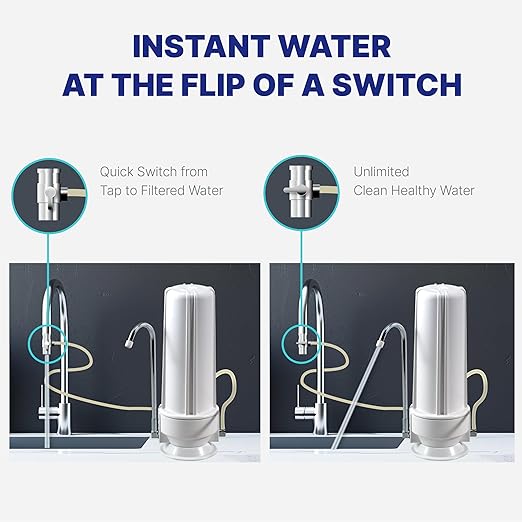 INSTANT WATER
AT THE FLIP OF A SWITCH

Quick Switch from
Tap to Filtered Water

Unlimited
Clean Healthy Water