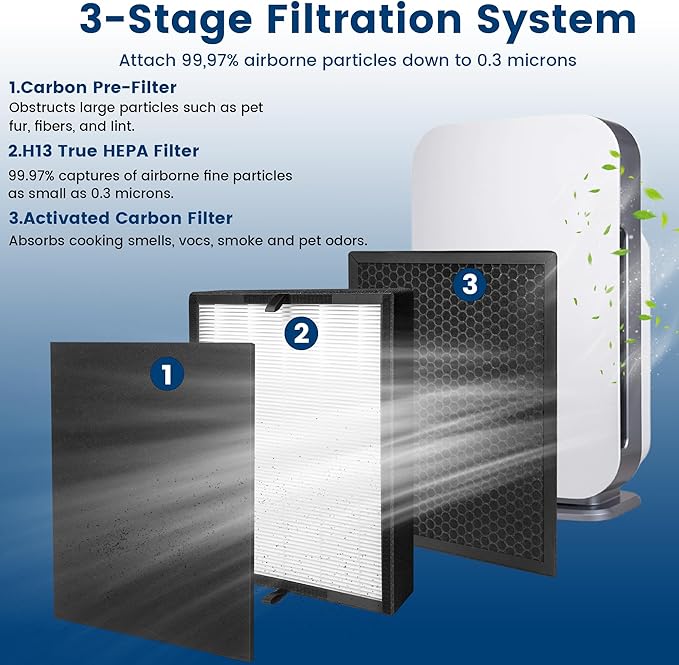 3-Stage Filtration System

Attach 99,97% airborne particles down to 0.3 microns

1.Carbon Pre-Filter
Obstructs large particles such as pet fur, fibers, and lint.

2.H13 True HEPA Filter
99.97% captures of airborne fine particles as small as 0.3 microns.

3.Activated Carbon Filter
Absorbs cooking smells, vocs, smoke and pet odors.

3

2

1