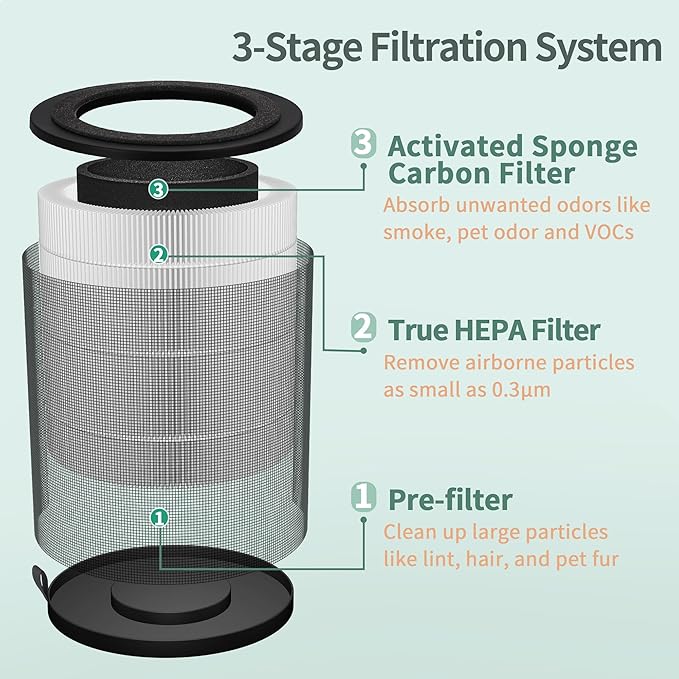 3-Stage Filtration System

3

2

1

3 Activated Sponge Carbon Filter

Absorb unwanted odors like smoke, pet odor and VOCs

2 True HEPA Filter

Remove airborne particles as small as 0.3μm

1 Pre-filter

Clean up large particles like lint, hair, and pet fur