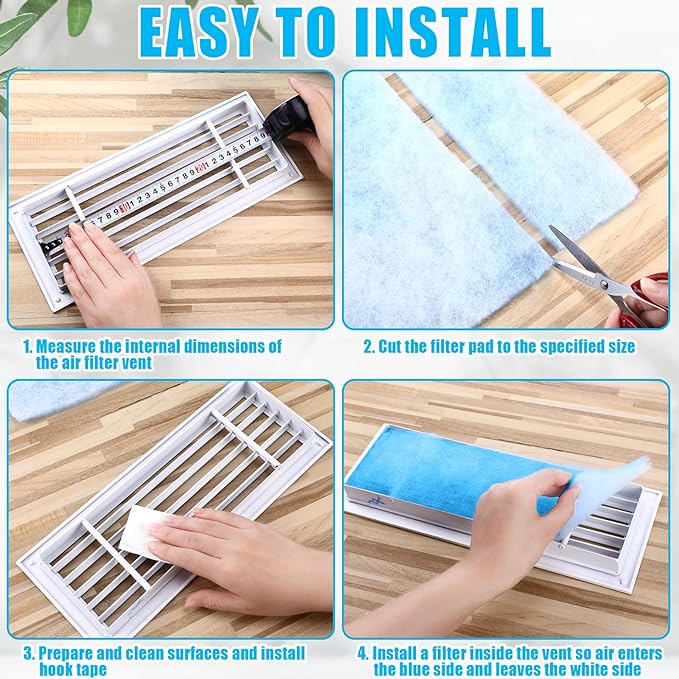 EASY TO INSTALL

1. Measure the internal dimensions of the air filter vent

2. Cut the filter pad to the specified size

3. Prepare and clean surfaces and install hook tape

4. Install a filter inside the vent so air enters the blue side and leaves the white side