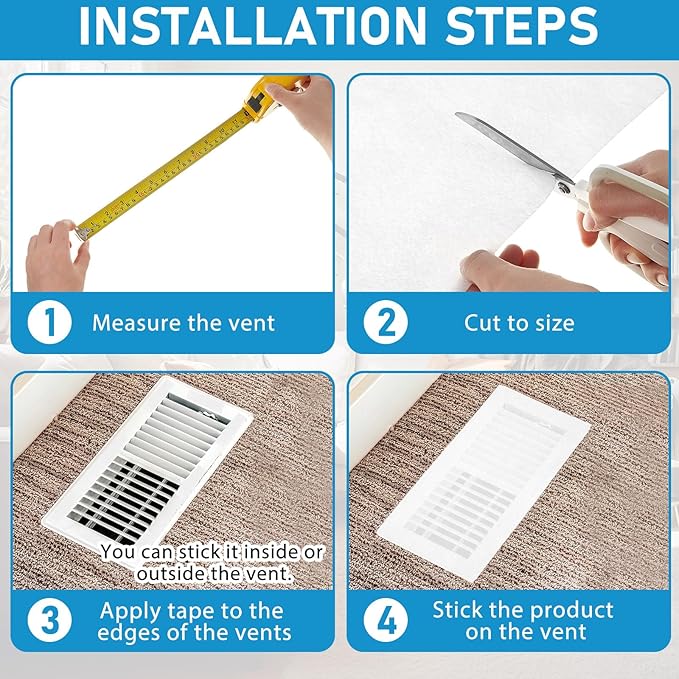 INSTALLATION STEPS

1 Measure the vent

2 Cut to size

You can stick it inside or outside the vent.

3 Apply tape to the edges of the vents

4 Stick the product on the vent