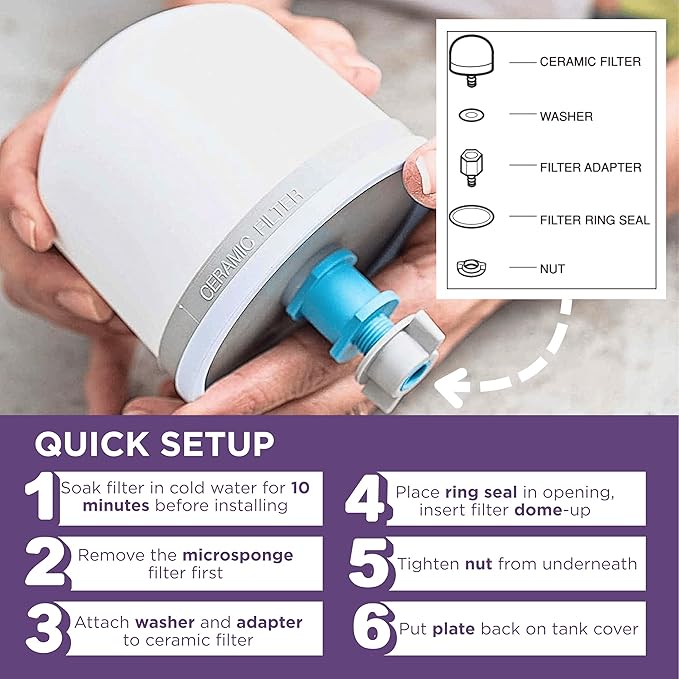 CERAMIC FILTER

CERAMIC FILTER
WASHER
FILTER ADAPTER
FILTER RING SEAL
NUT

QUICK SETUP

1 Soak filter in cold water for 10 minutes before installing

2 Remove the microsponge filter first

3 Attach washer and adapter to ceramic filter

4 Place ring seal in opening, insert filter dome-up

5 Tighten nut from underneath

6 Put plate back on tank cover