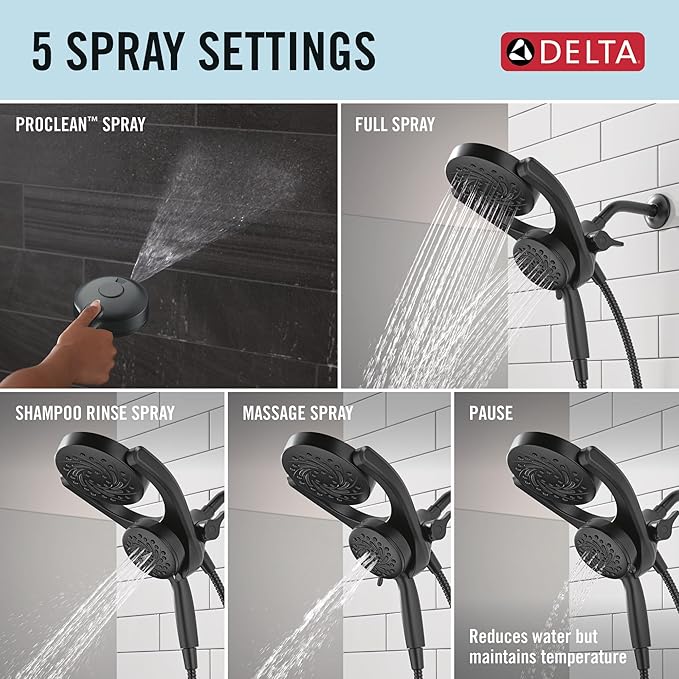 5 SPRAY SETTINGS

DELTA

PROCLEAN™ SPRAY

FULL SPRAY

SHAMPOO RINSE SPRAY

MASSAGE SPRAY

PAUSE

Reduces water but maintains temperature