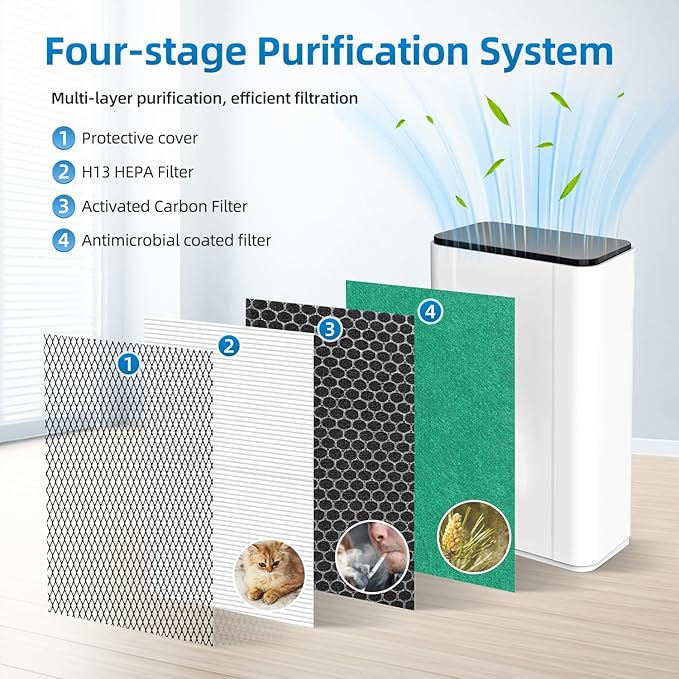 Four-stage Purification System

Multi-layer purification, efficient filtration

1 Protective cover

2 H13 HEPA Filter

3 Activated Carbon Filter

4 Antimicrobial coated filter

1

2

3

4