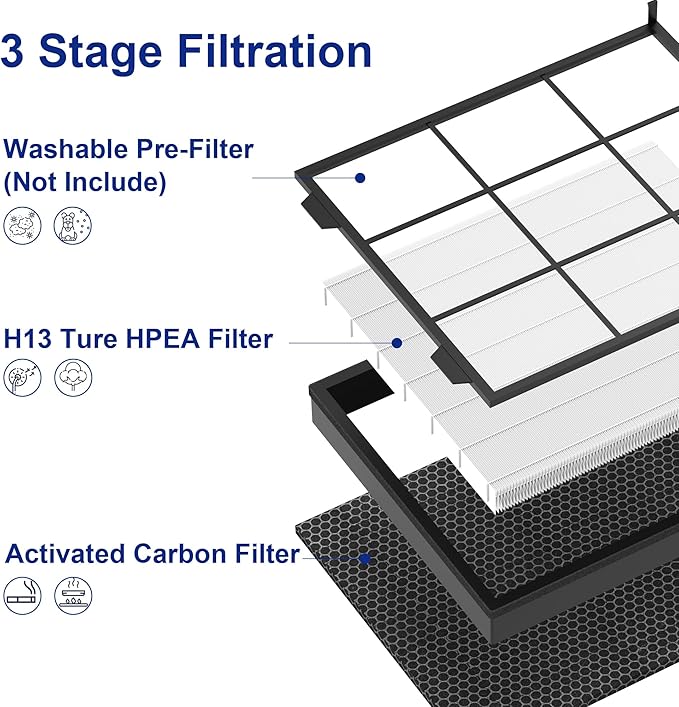 3 Stage Filtration

Washable Pre-Filter (Not Include)

H13 Ture HPEA Filter

Activated Carbon Filter