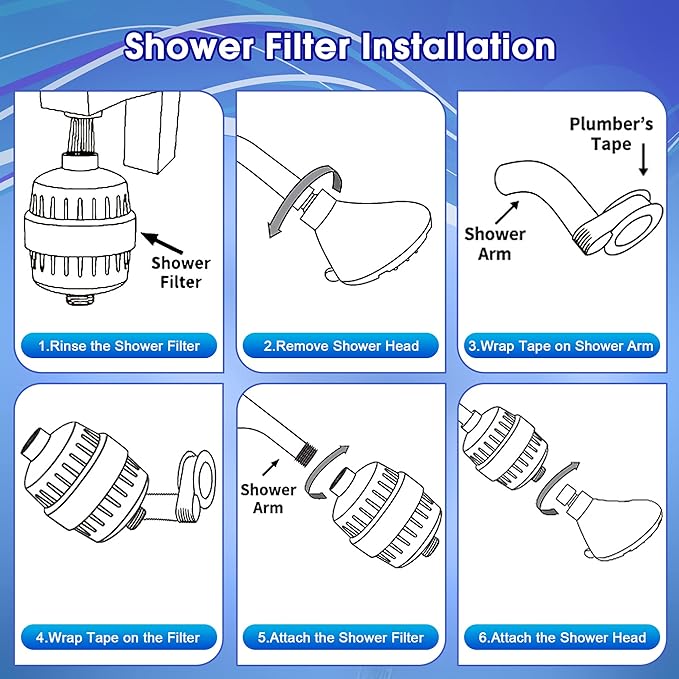 Shower Filter Installation

Shower Filter

1.Rinse the Shower Filter

2.Remove Shower Head

Plumber's Tape

Shower Arm

3.Wrap Tape on Shower Arm

4.Wrap Tape on the Filter

Shower Arm

5.Attach the Shower Filter

6.Attach the Shower Head