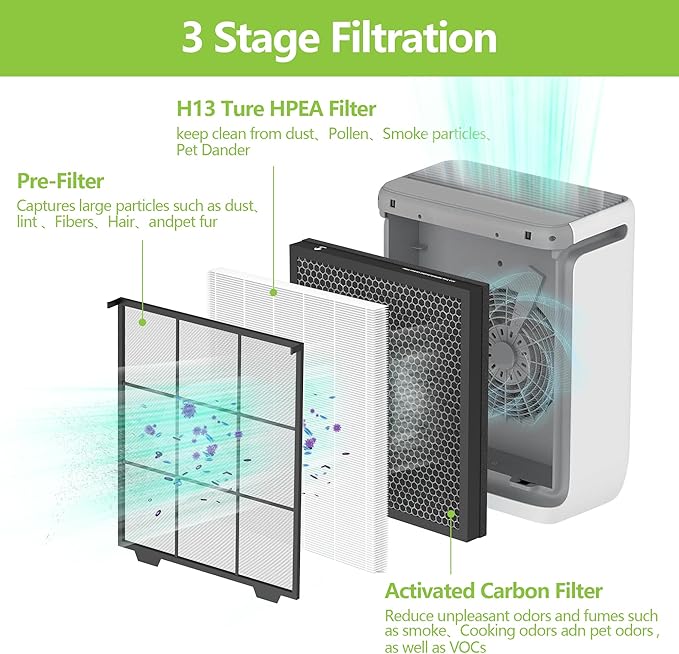 3 Stage Filtration

H13 Ture HPEA Filter
keep clean from dust、Pollen、Smoke particles、Pet Dander

Pre-Filter
Captures large particles such as dust、lint 、Fibers、Hair、andpet fur

Activated Carbon Filter
Reduce unpleasant odors and fumes such as smoke、Cooking odors adn pet odors , as well as VOCs