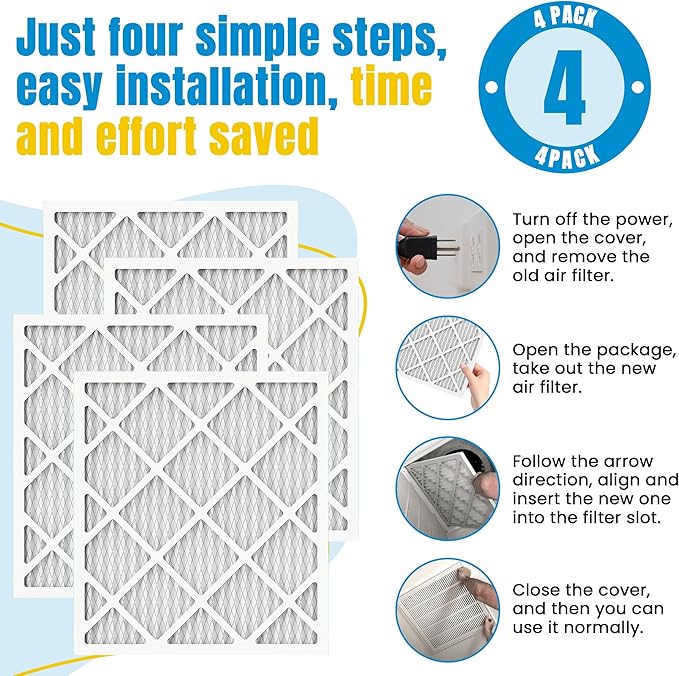 Just four simple steps, easy installation, time and effort saved

4 PACK
4
4PACK

Turn off the power, open the cover, and remove the old air filter.

Open the package, take out the new air filter.

Follow the arrow direction, align and insert the new one into the filter slot.

Close the cover, and then you can use it normally.