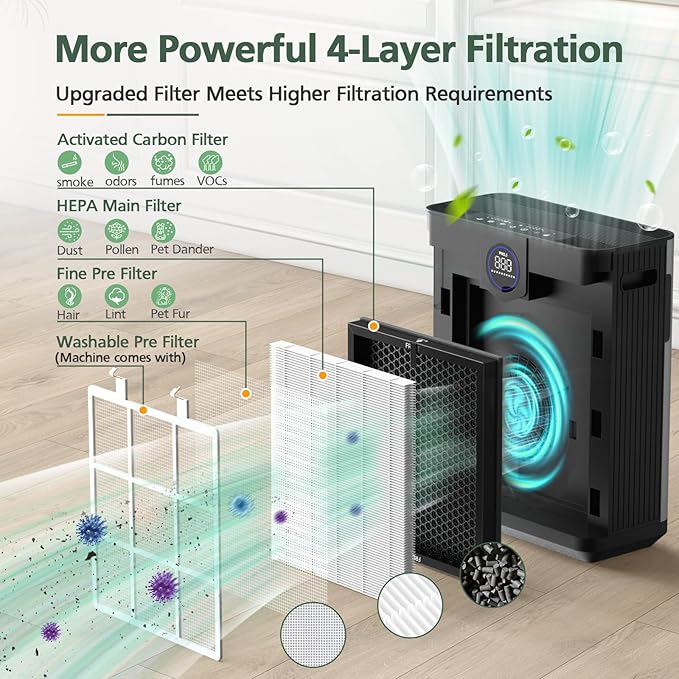 More Powerful 4-Layer Filtration

Upgraded Filter Meets Higher Filtration Requirements

Activated Carbon Filter

smoke odors fumes VOCs

HEPA Main Filter

Dust Pollen Pet Dander

Fine Pre Filter

Hair Lint Pet Fur

Washable Pre Filter
(Machine comes with)

PM2.5

888