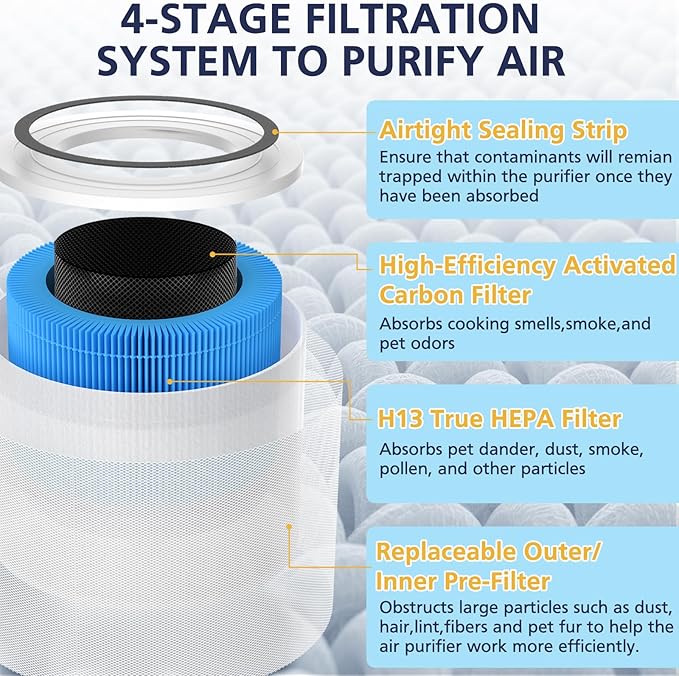 4-STAGE FILTRATION SYSTEM TO PURIFY AIR

Airtight Sealing Strip
Ensure that contaminants will remian trapped within the purifier once they have been absorbed

High-Efficiency Activated Carbon Filter
Absorbs cooking smells,smoke,and pet odors

H13 True HEPA Filter
Absorbs pet dander, dust, smoke, pollen, and other particles

Replaceable Outer/ Inner Pre-Filter
Obstructs large particles such as dust, hair,lint,fibers and pet fur to help the air purifier work more efficiently.