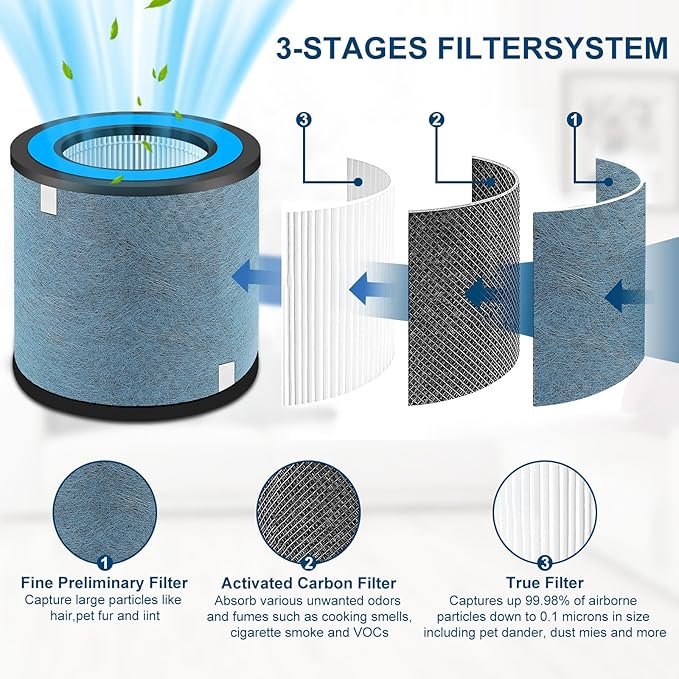 3-STAGES FILTERSYSTEM

3

2

1

1

Fine Preliminary Filter

Capture large particles like hair,pet fur and iint

2

Activated Carbon Filter

Absorb various unwanted odors and fumes such as cooking smells, cigarette smoke and VOCs

3

True Filter

Captures up 99.98% of airborne particles down to 0.1 microns in size including pet dander, dust mies and more