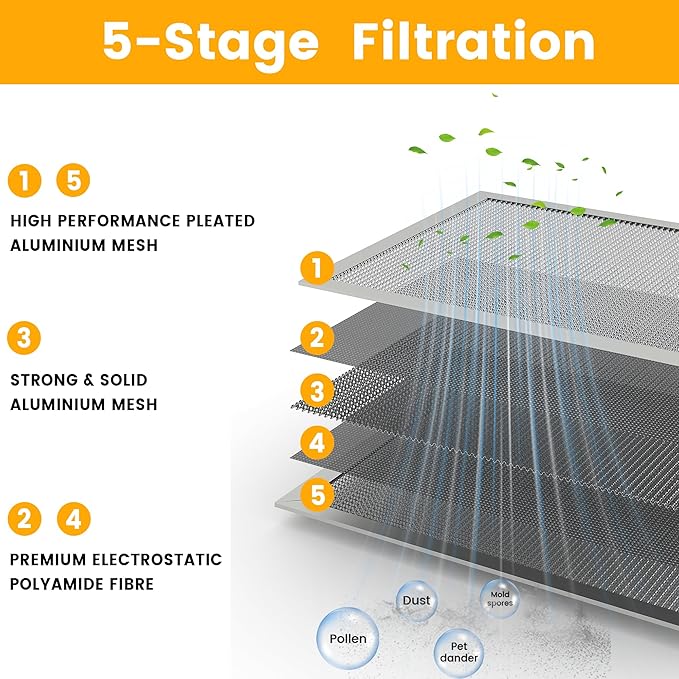 5-Stage Filtration

1 5

HIGH PERFORMANCE PLEATED ALUMINIUM MESH

3

STRONG & SOLID ALUMINIUM MESH

2 4

PREMIUM ELECTROSTATIC POLYAMIDE FIBRE

1

2

3

4

5

Dust

Mold spores

Pollen

Pet dander