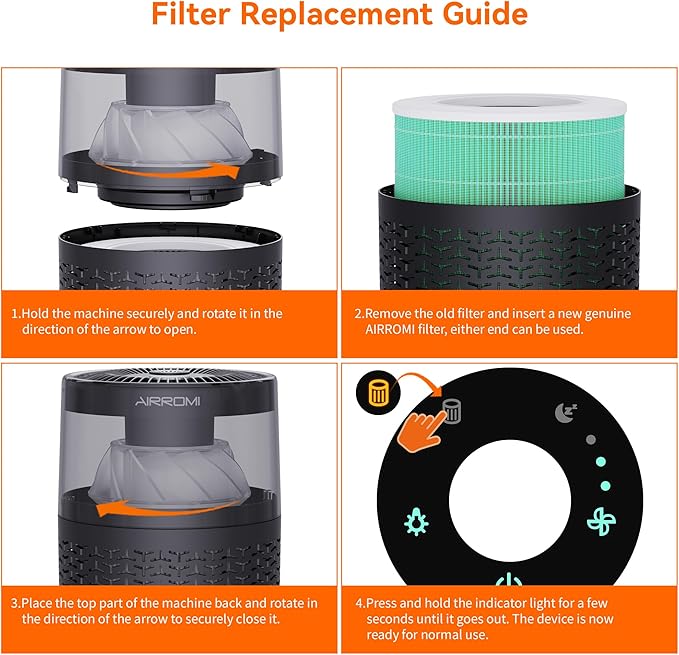 Filter Replacement Guide

1.Hold the machine securely and rotate it in the direction of the arrow to open.

2.Remove the old filter and insert a new genuine AIRROMI filter, either end can be used.

AIRROMI

3.Place the top part of the machine back and rotate in the direction of the arrow to securely close it.

4.Press and hold the indicator light for a few seconds until it goes out. The device is now ready for normal use.