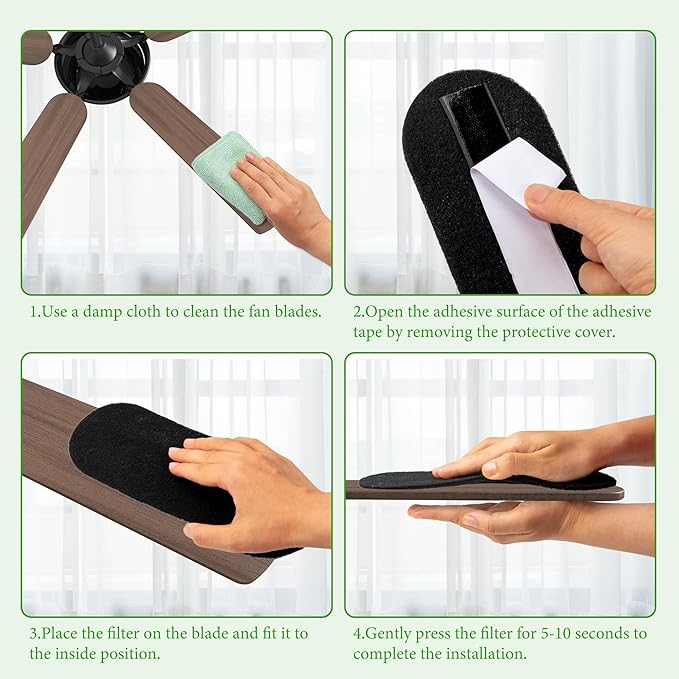 1.Use a damp cloth to clean the fan blades.

2.Open the adhesive surface of the adhesive tape by removing the protective cover.

3.Place the filter on the blade and fit it to the inside position.

4.Gently press the filter for 5-10 seconds to complete the installation.