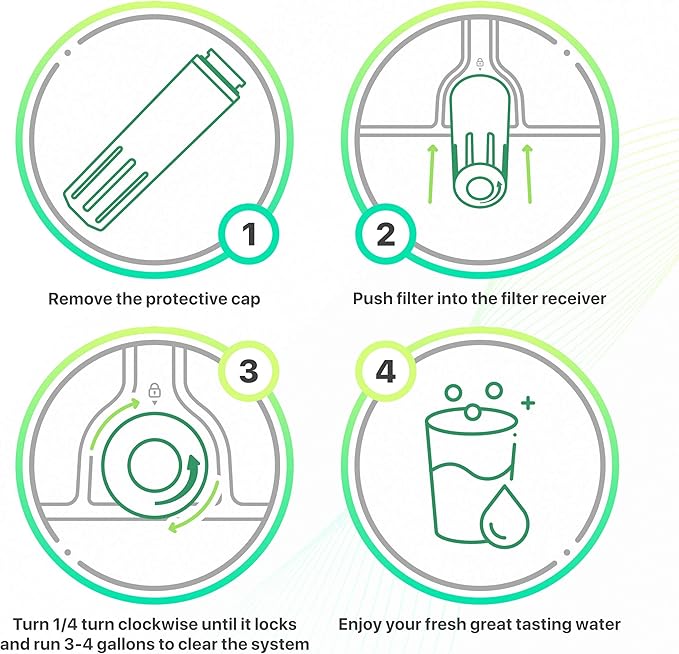 1

Remove the protective cap

2

Push filter into the filter receiver

3

Turn 1/4 turn clockwise until it locks and run 3-4 gallons to clear the system

4

Enjoy your fresh great tasting water