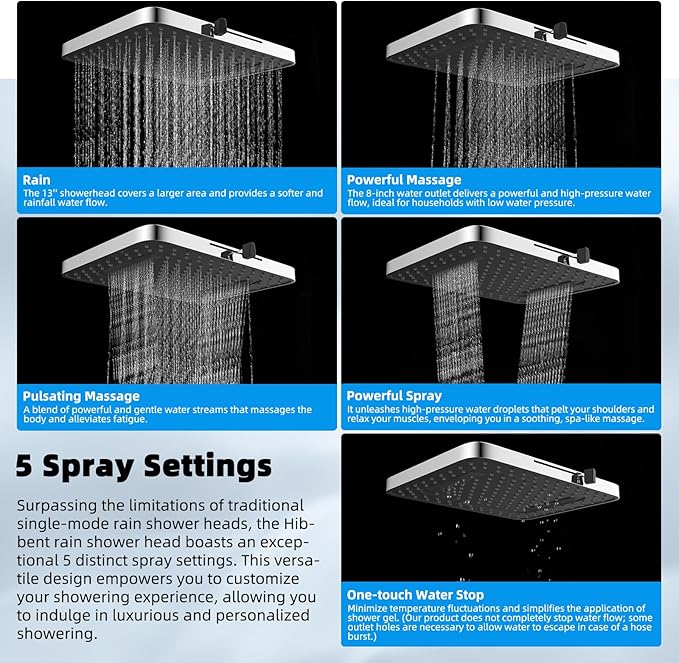 Rain
The 13" showerhead covers a larger area and provides a softer and rainfall water flow.

Powerful Massage
The 8-inch water outlet delivers a powerful and high-pressure water flow, ideal for households with low water pressure.

Pulsating Massage
A blend of powerful and gentle water streams that massages the body and alleviates fatigue.

Powerful Spray
It unleashes high-pressure water droplets that pelt your shoulders and relax your muscles, enveloping you in a soothing, spa-like massage.

5 Spray Settings

Surpassing the limitations of traditional single-mode rain shower heads, the Hibbent rain shower head boasts an exceptional 5 distinct spray settings. This versatile design empowers you to customize your showering experience, allowing you to indulge in luxurious and personalized showering.

One-touch Water Stop
Minimize temperature fluctuations and simplifies the application of shower gel. (Our product does not completely stop water flow; some outlet holes are necessary to allow water to escape in case of a hose burst.)