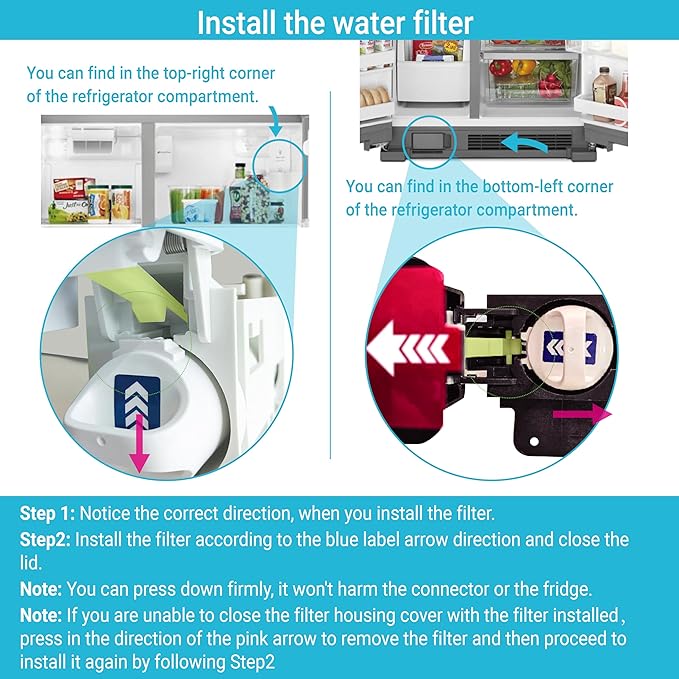 Install the water filter

You can find in the top-right corner of the refrigerator compartment.

You can find in the bottom-left corner of the refrigerator compartment.

Step 1: Notice the correct direction, when you install the filter.
Step2: Install the filter according to the blue label arrow direction and close the lid.
Note: You can press down firmly, it won't harm the connector or the fridge.
Note: If you are unable to close the filter housing cover with the filter installed , press in the direction of the pink arrow to remove the filter and then proceed to install it again by following Step2