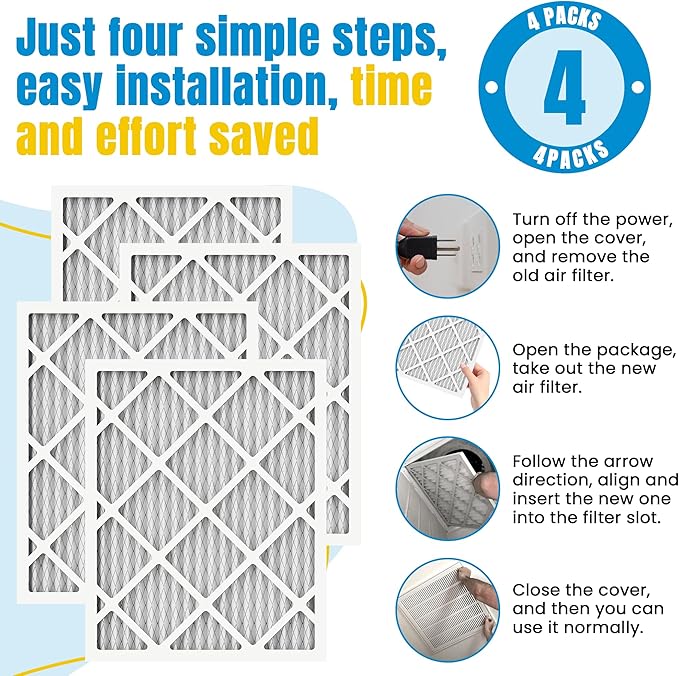 Just four simple steps, easy installation, time and effort saved

4 PACKS
4
4PACKS

Turn off the power, open the cover, and remove the old air filter.

Open the package, take out the new air filter.

Follow the arrow direction, align and insert the new one into the filter slot.

Close the cover, and then you can use it normally.