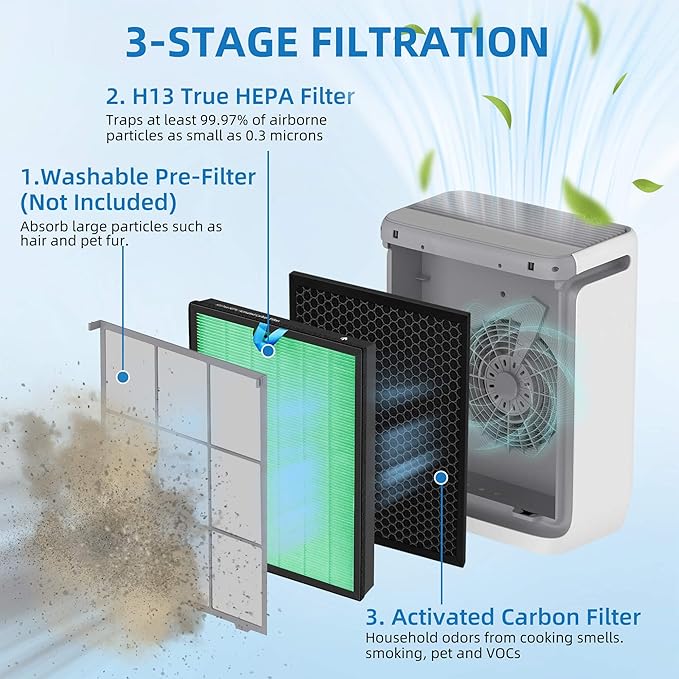 3-STAGE FILTRATION

2. H13 True HEPA Filter
Traps at least 99.97% of airborne particles as small as 0.3 microns

1.Washable Pre-Filter (Not Included)
Absorb large particles such as hair and pet fur.

3. Activated Carbon Filter
Household odors from cooking smells. smoking, pet and VOCs