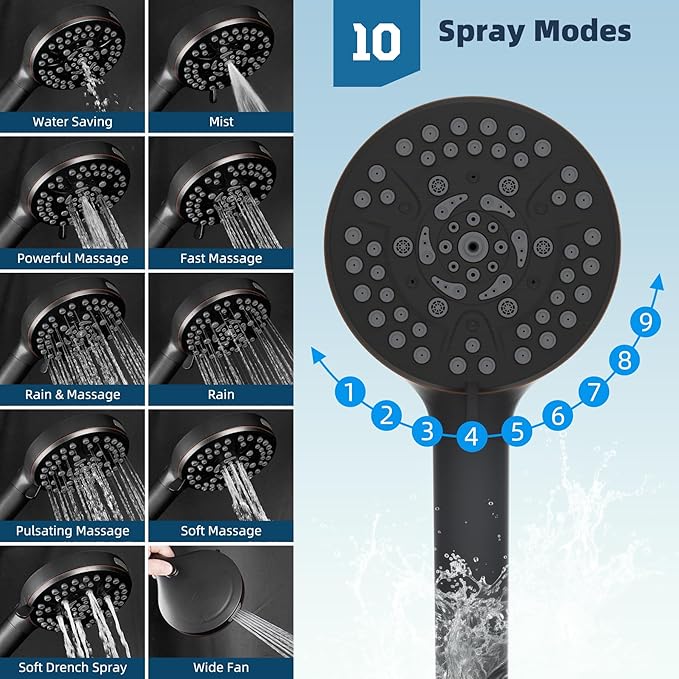 Water Saving
Mist
Powerful Massage
Fast Massage
Rain & Massage
Rain
Pulsating Massage
Soft Massage
Soft Drench Spray
Wide Fan

10 Spray Modes

1
2
3
4
5
6
7
8
9