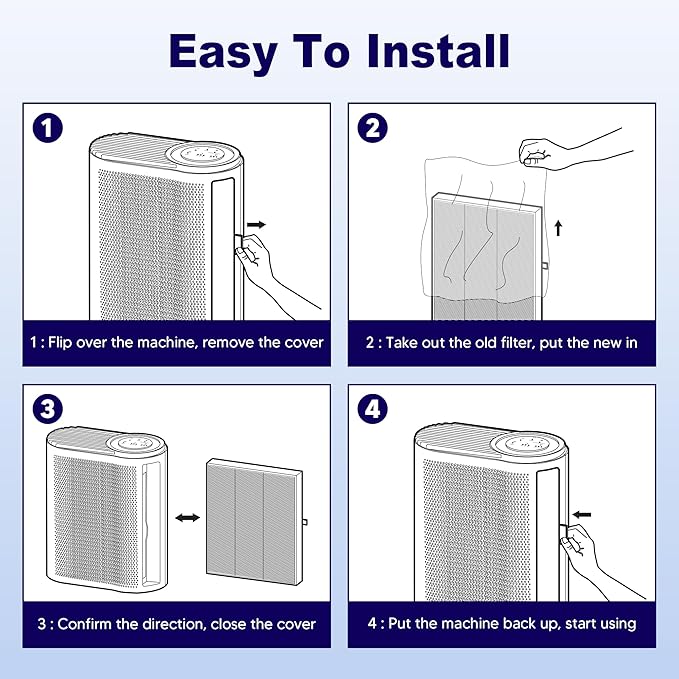 Easy To Install

1

1 : Flip over the machine, remove the cover

2

2 : Take out the old filter, put the new in

3

3 : Confirm the direction, close the cover

4

4 : Put the machine back up, start using