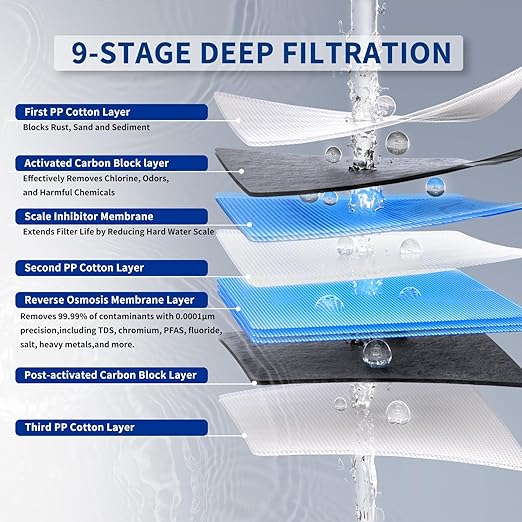 9-STAGE DEEP FILTRATION

First PP Cotton Layer
Blocks Rust, Sand and Sediment

Activated Carbon Block layer
Effectively Removes Chlorine, Odors, and Harmful Chemicals

Scale Inhibitor Membrane
Extends Filter Life by Reducing Hard Water Scale

Second PP Cotton Layer

Reverse Osmosis Membrane Layer
Removes 99.99% of contaminants with 0.0001μm precision,including TDS, chromium, PFAS, fluoride, salt, heavy metals,and more.

Post-activated Carbon Block Layer

Third PP Cotton Layer