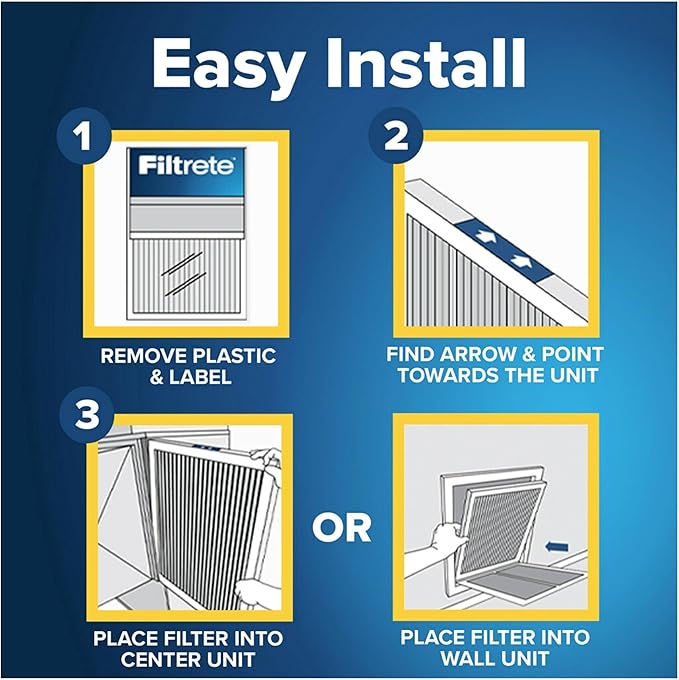 Easy Install

1

Filtrete

REMOVE PLASTIC & LABEL

2

FIND ARROW & POINT TOWARDS THE UNIT

3

PLACE FILTER INTO CENTER UNIT

OR

PLACE FILTER INTO WALL UNIT