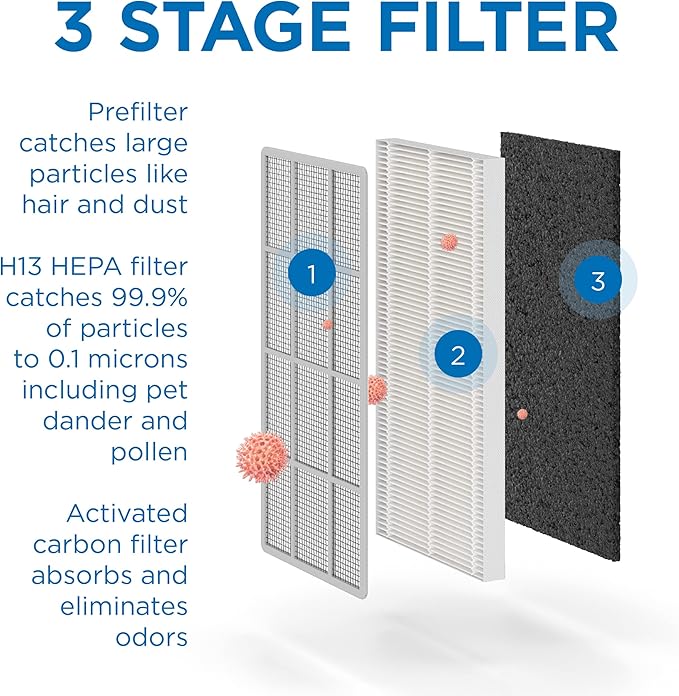 3 STAGE FILTER

Prefilter catches large particles like hair and dust

H13 HEPA filter catches 99.9% of particles to 0.1 microns including pet dander and pollen

Activated carbon filter absorbs and eliminates odors

1

2

3