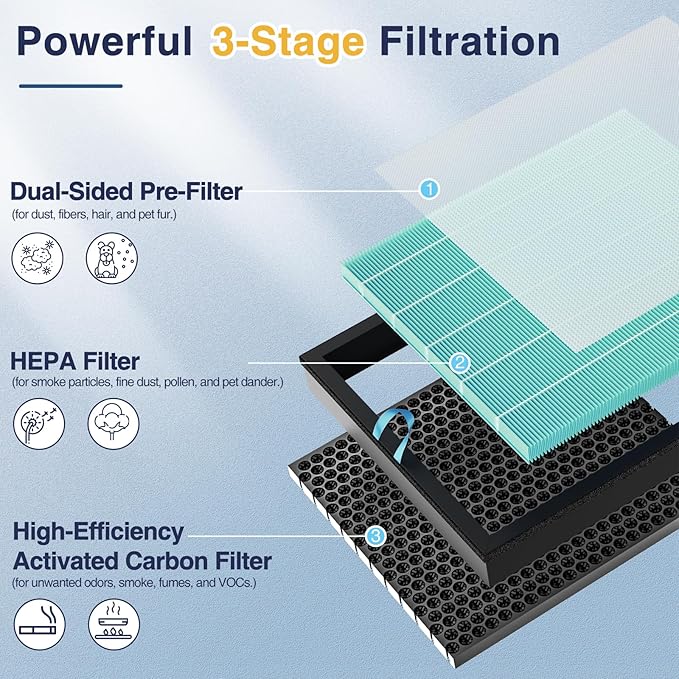 Powerful 3-Stage Filtration

Dual-Sided Pre-Filter
(for dust, fibers, hair, and pet fur.)

1

HEPA Filter
(for smoke particles, fine dust, pollen, and pet dander.)

2

High-Efficiency Activated Carbon Filter
(for unwanted odors, smoke, fumes, and VOCs.)

3