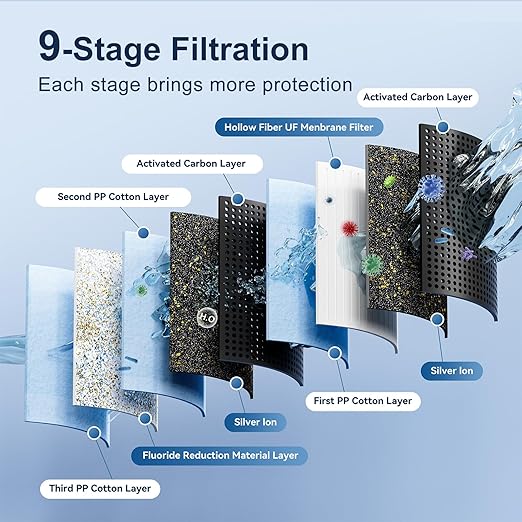 9-Stage Filtration
Each stage brings more protection

Activated Carbon Layer

Hollow Fiber UF Menbrane Filter

Activated Carbon Layer

Second PP Cotton Layer

$H_2O$

Silver Ion

First PP Cotton Layer

Silver Ion

Fluoride Reduction Material Layer

Third PP Cotton Layer