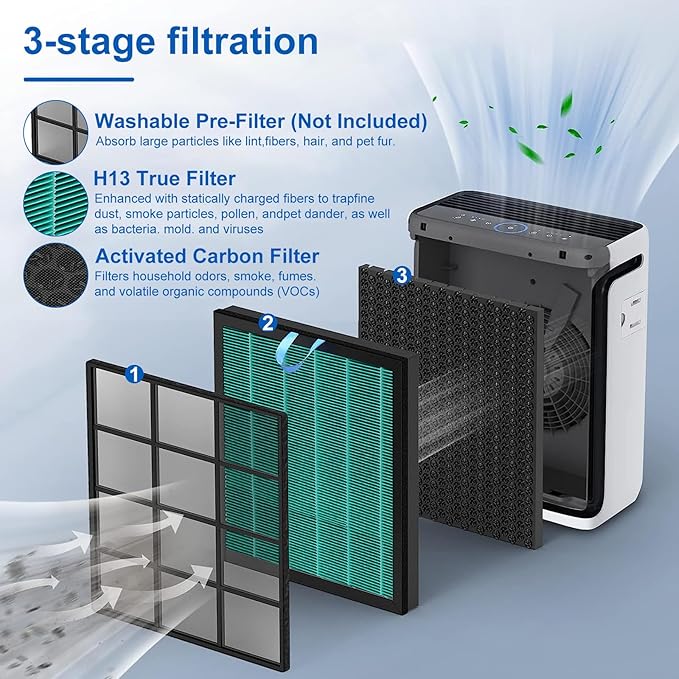 3-stage filtration

Washable Pre-Filter (Not Included)
Absorb large particles like lint,fibers, hair, and pet fur.

H13 True Filter
Enhanced with statically charged fibers to trapfine dust, smoke particles, pollen, andpet dander, as well as bacteria. mold. and viruses

Activated Carbon Filter
Filters household odors, smoke, fumes. and volatile organic compounds (VOCs)

3

2

1