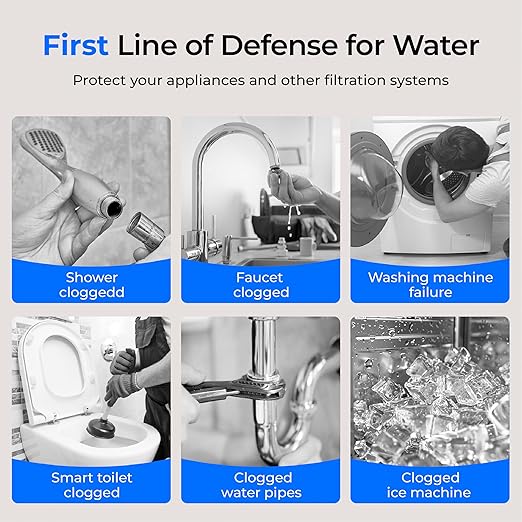 First Line of Defense for Water

Protect your appliances and other filtration systems

Shower cloggedd

Faucet clogged

Washing machine failure

Smart toilet clogged

Clogged water pipes

Clogged ice machine