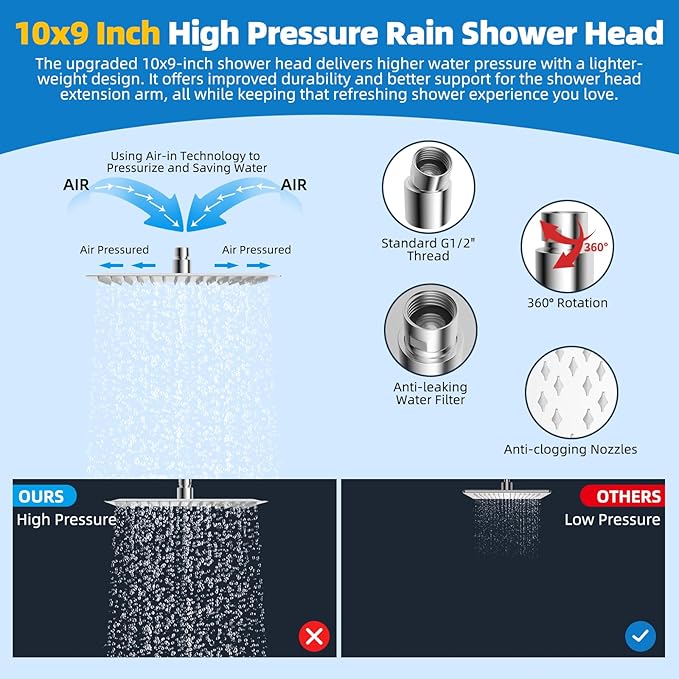 10x9 Inch High Pressure Rain Shower Head

The upgraded 10x9-inch shower head delivers higher water pressure with a lighter-weight design. It offers improved durability and better support for the shower head extension arm, all while keeping that refreshing shower experience you love.

Using Air-in Technology to Pressurize and Saving Water

AIR

AIR

Air Pressured

Air Pressured

Standard G1/2" Thread

360°

360° Rotation

Anti-leaking Water Filter

Anti-clogging Nozzles

OURS

High Pressure

OTHERS

Low Pressure