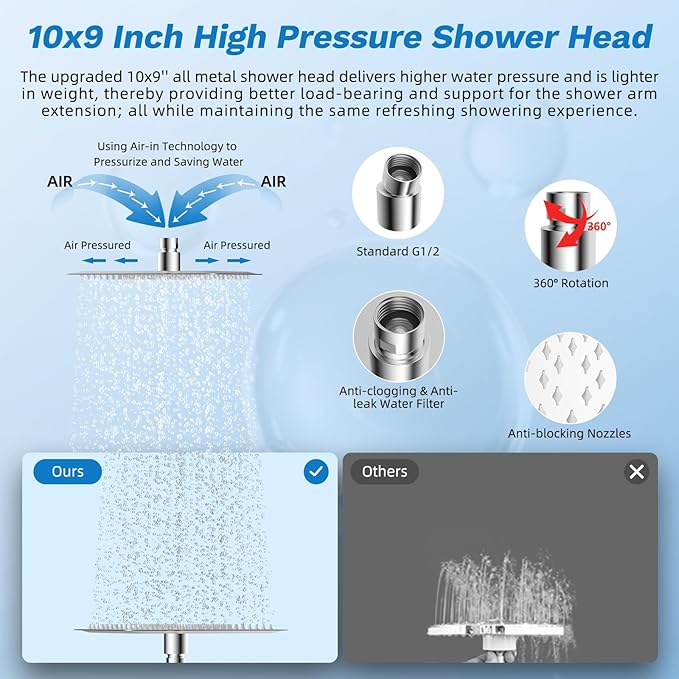 10x9 Inch High Pressure Shower Head

The upgraded 10x9'' all metal shower head delivers higher water pressure and is lighter in weight, thereby providing better load-bearing and support for the shower arm extension; all while maintaining the same refreshing showering experience.

Using Air-in Technology to Pressurize and Saving Water

AIR

AIR

Air Pressured

Air Pressured

Standard G1/2

360°

360° Rotation

Anti-clogging & Anti-leak Water Filter

Anti-blocking Nozzles

Ours

Others