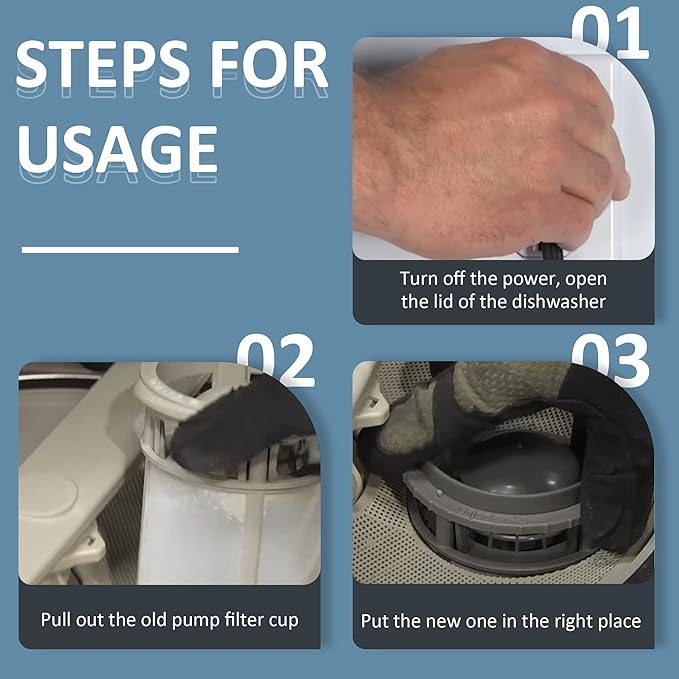 STEPS FOR USAGE

01

Turn off the power, open the lid of the dishwasher

02

Pull out the old pump filter cup

03

Put the new one in the right place