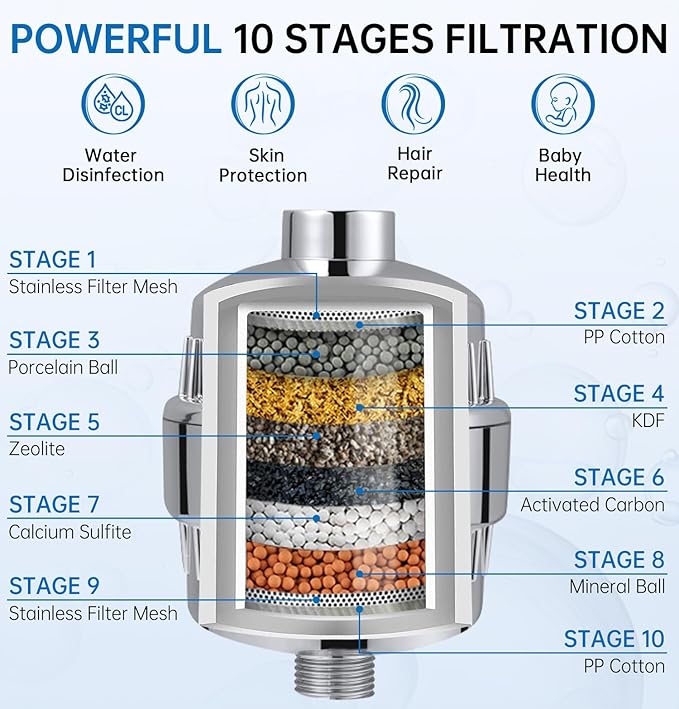 POWERFUL 10 STAGES FILTRATION

CL

Water Disinfection

Skin Protection

Hair Repair

Baby Health

STAGE 1
Stainless Filter Mesh

STAGE 2
PP Cotton

STAGE 3
Porcelain Ball

STAGE 4
KDF

STAGE 5
Zeolite

STAGE 6
Activated Carbon

STAGE 7
Calcium Sulfite

STAGE 8
Mineral Ball

STAGE 9
Stainless Filter Mesh

STAGE 10
PP Cotton