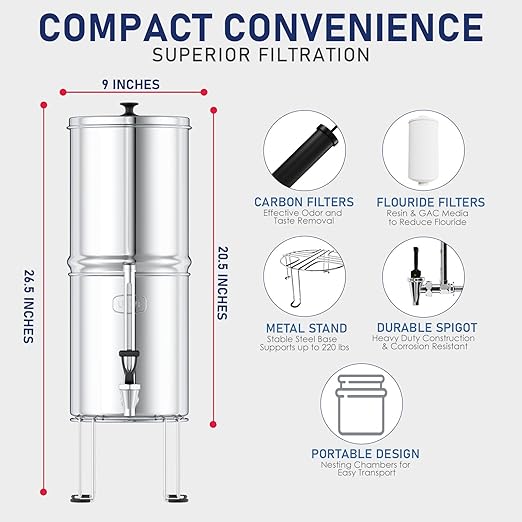 COMPACT CONVENIENCE
SUPERIOR FILTRATION

9 INCHES

26.5 INCHES

20.5 INCHES

CARBON FILTERS
Effective Odor and Taste Removal

FLOURIDE FILTERS
Resin & GAC Media to Reduce Flouride

METAL STAND
Stable Steel Base Supports up to 220 lbs

DURABLE SPIGOT
Heavy Duty Construction & Corrosion Resistant

PORTABLE DESIGN
Nesting Chambers for Easy Transport