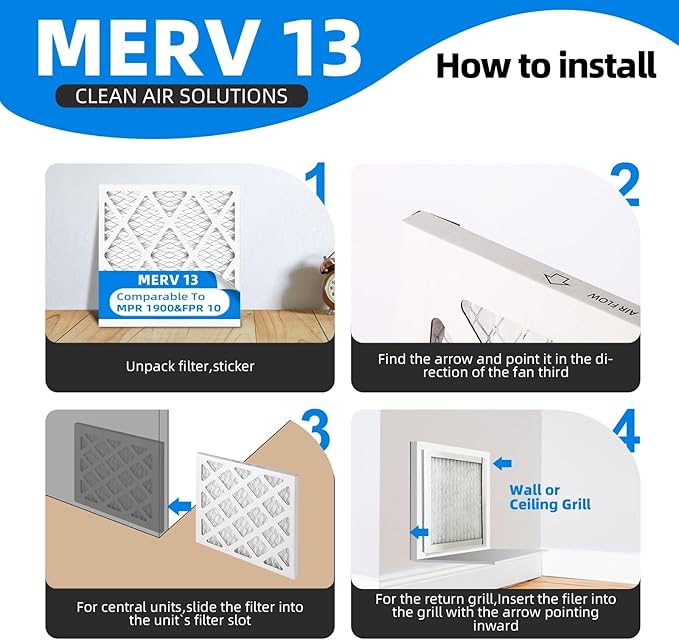 MERV 13
CLEAN AIR SOLUTIONS

How to install

1

MERV 13
Comparable To
MPR 1900&FPR 10

Unpack filter,sticker

2

AIR FLOW

Find the arrow and point it in the direction of the fan third

3

For central units,slide the filter into the unit`s filter slot

4

Wall or
Ceiling Grill

For the return grill,Insert the filer into the grill with the arrow pointing inward