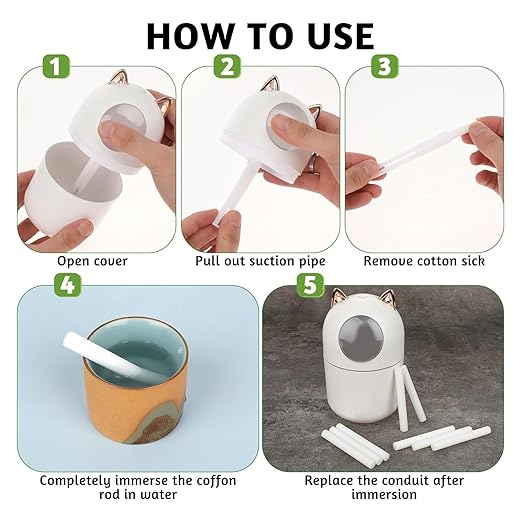 HOW TO USE

1

Open cover

2

Pull out suction pipe

3

Remove cotton sick

4

Completely immerse the coffon rod in water

5

Replace the conduit after immersion