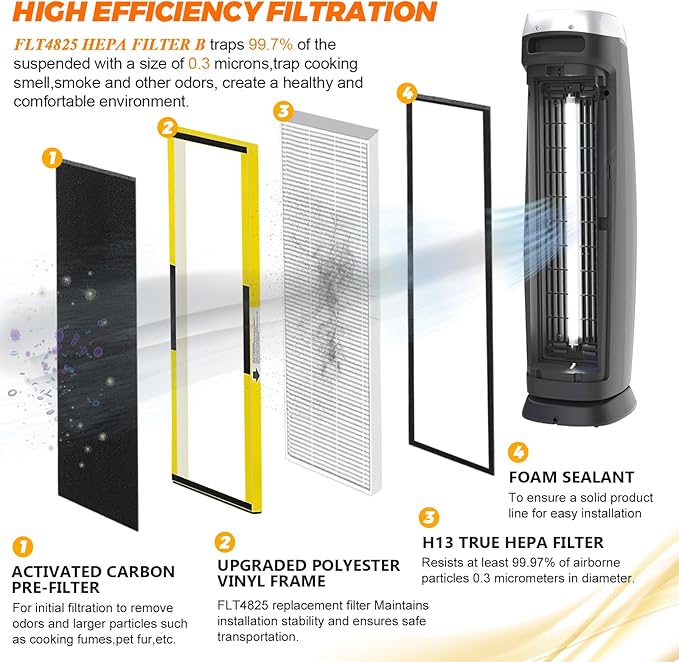 HIGH EFFICIENCY FILTRATION

FLT4825 HEPA FILTER B traps 99.7% of the suspended with a size of 0.3 microns,trap cooking smell,smoke and other odors, create a healthy and comfortable environment.

1
2
3
4

4
FOAM SEALANT
To ensure a solid product line for easy installation

3
H13 TRUE HEPA FILTER
Resists at least 99.97% of airborne particles 0.3 micrometers in diameter.

1
ACTIVATED CARBON PRE-FILTER
For initial filtration to remove odors and larger particles such as cooking fumes,pet fur,etc.

2
UPGRADED POLYESTER VINYL FRAME
FLT4825 replacement filter Maintains installation stability and ensures safe transportation.