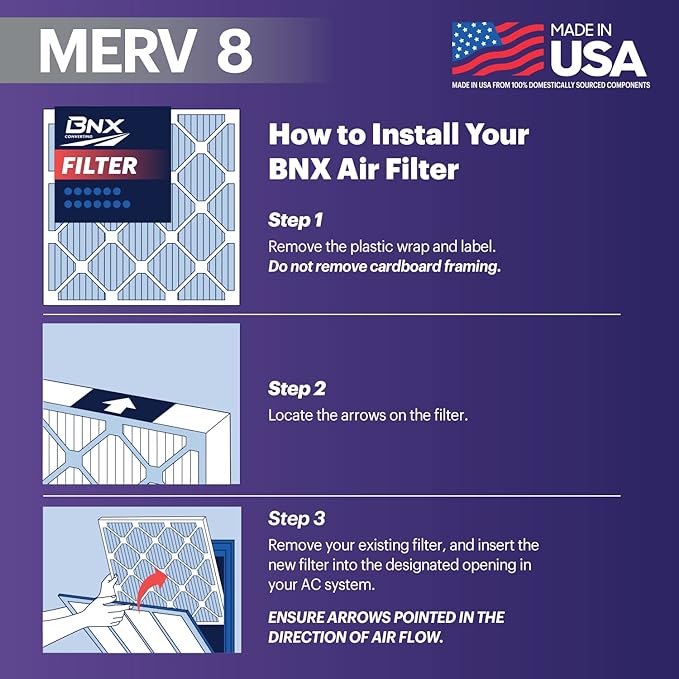 MERV 8

MADE IN USA
MADE IN USA FROM 100% DOMESTICALLY SOURCED COMPONENTS

BNX CONVERTING
FILTER

How to Install Your BNX Air Filter

Step 1
Remove the plastic wrap and label.
Do not remove cardboard framing.

Step 2
Locate the arrows on the filter.

Step 3
Remove your existing filter, and insert the new filter into the designated opening in your AC system.

ENSURE ARROWS POINTED IN THE DIRECTION OF AIR FLOW.