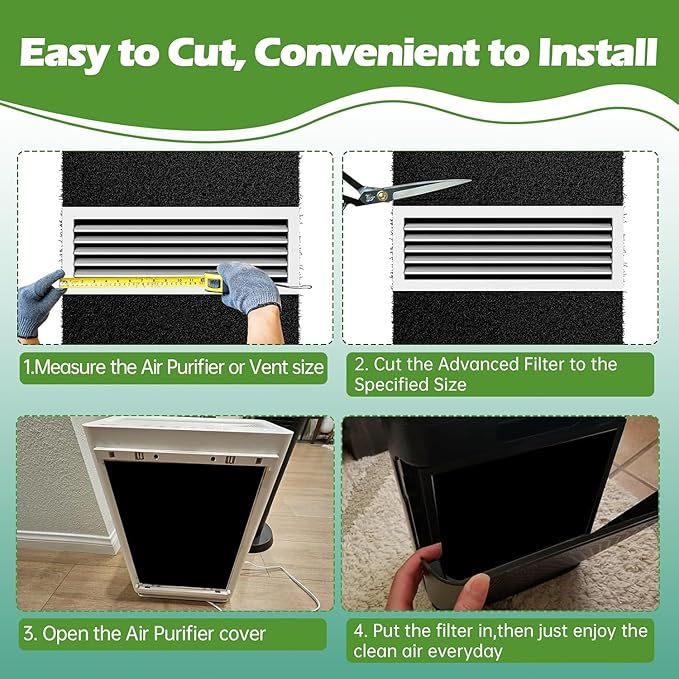 Easy to Cut, Convenient to Install

1.Measure the Air Purifier or Vent size

2. Cut the Advanced Filter to the Specified Size

3. Open the Air Purifier cover

4. Put the filter in,then just enjoy the clean air everyday