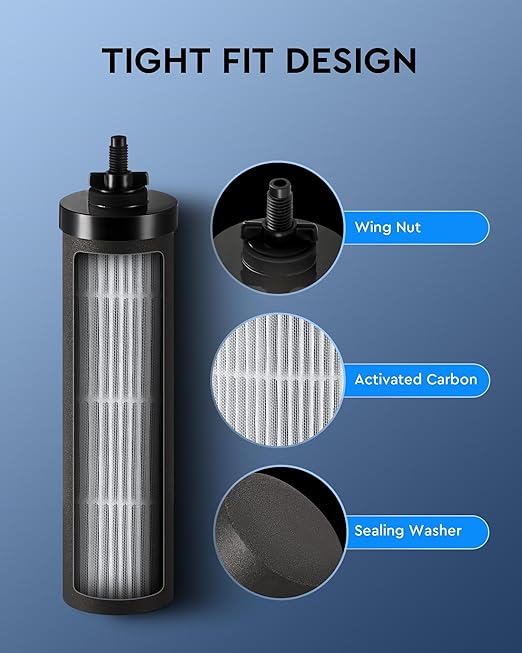 TIGHT FIT DESIGN

Wing Nut

Activated Carbon

Sealing Washer