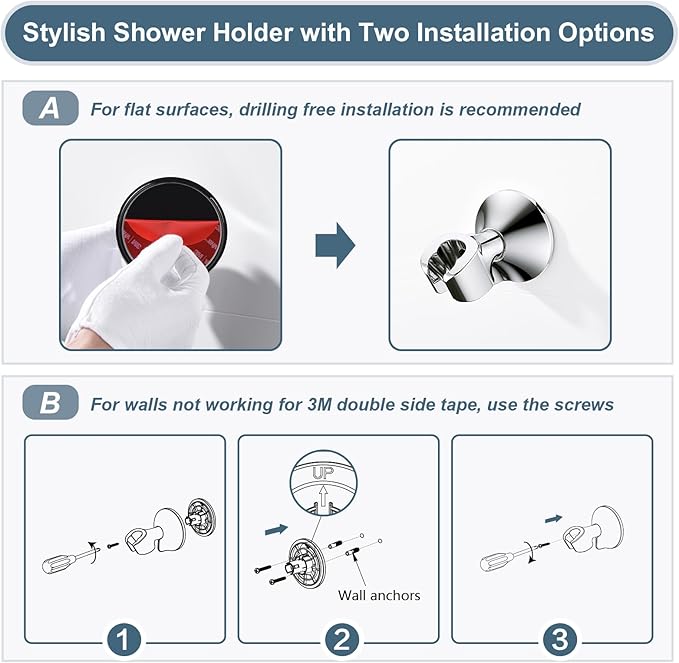 Stylish Shower Holder with Two Installation Options

A For flat surfaces, drilling free installation is recommended

B For walls not working for 3M double side tape, use the screws

UP

Wall anchors

1

2

3