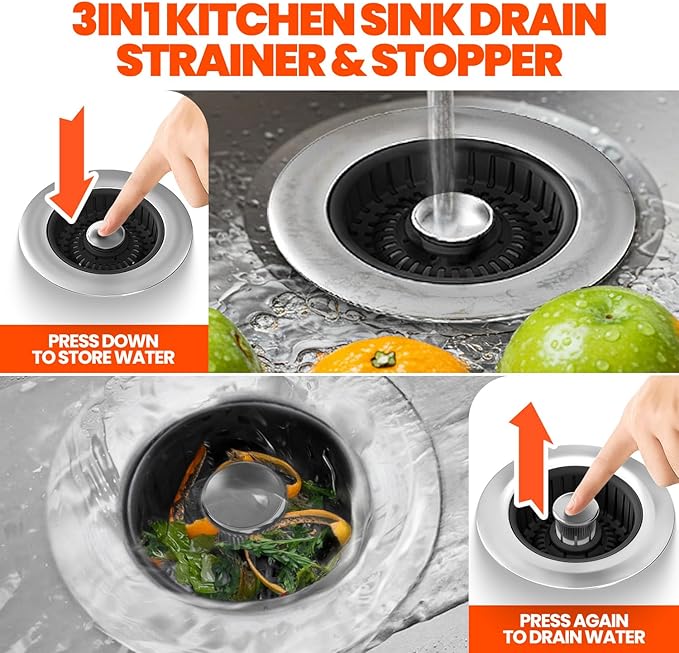 3IN1 KITCHEN SINK DRAIN STRAINER & STOPPER

PRESS DOWN TO STORE WATER

PRESS AGAIN TO DRAIN WATER