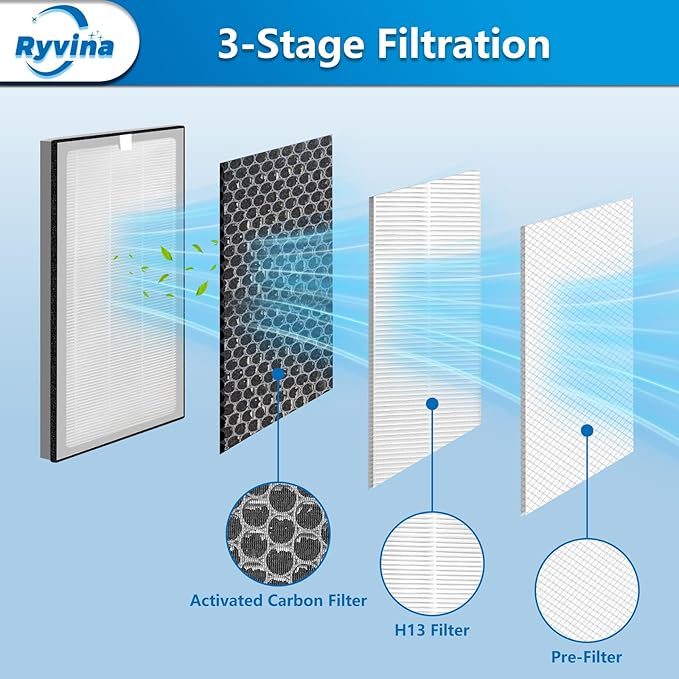 Ryvina

3-Stage Filtration

Activated Carbon Filter

H13 Filter

Pre-Filter