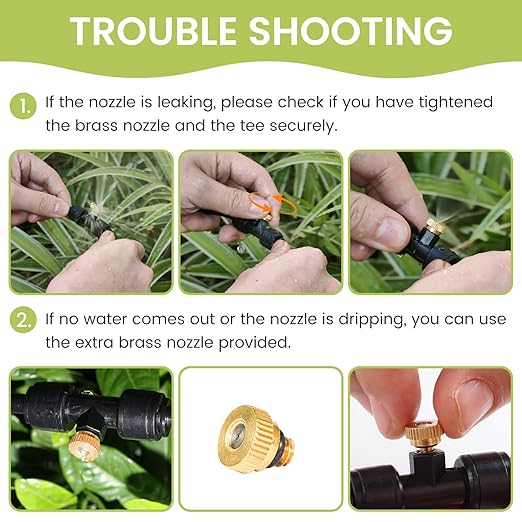 TROUBLE SHOOTING

1. If the nozzle is leaking, please check if you have tightened the brass nozzle and the tee securely.

2. If no water comes out or the nozzle is dripping, you can use the extra brass nozzle provided.