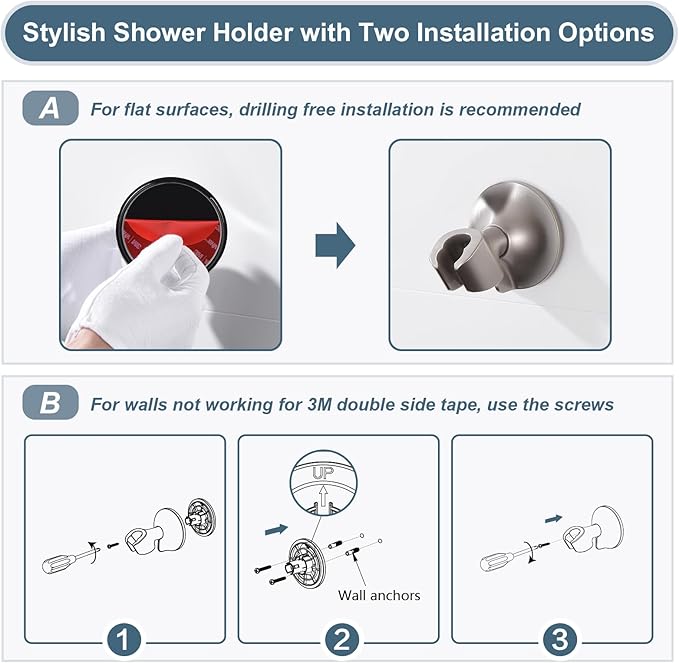 Stylish Shower Holder with Two Installation Options

A For flat surfaces, drilling free installation is recommended

B For walls not working for 3M double side tape, use the screws

UP

Wall anchors

1

2

3